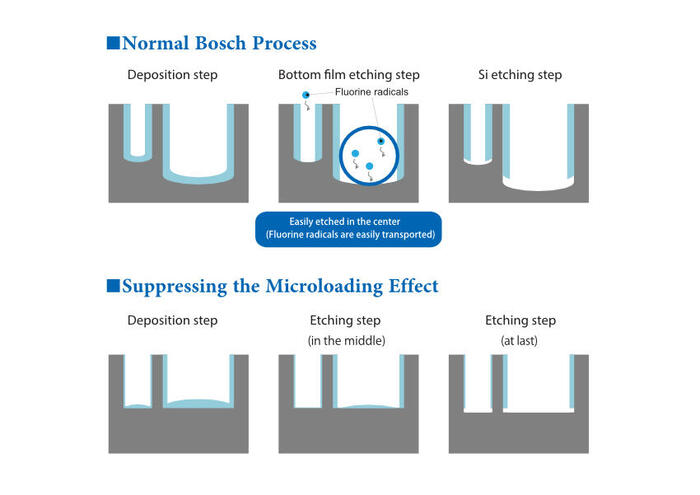 ■Normal Bosch Process

Deposition step

Bottom film etching step

Fluorine radicals

Si etching step

Easily etched in the center
(Fluorine radicals are easily transported)

■Suppressing the Microloading Effect

Deposition step

Etching step
(in the middle)

Etching step
(at last)